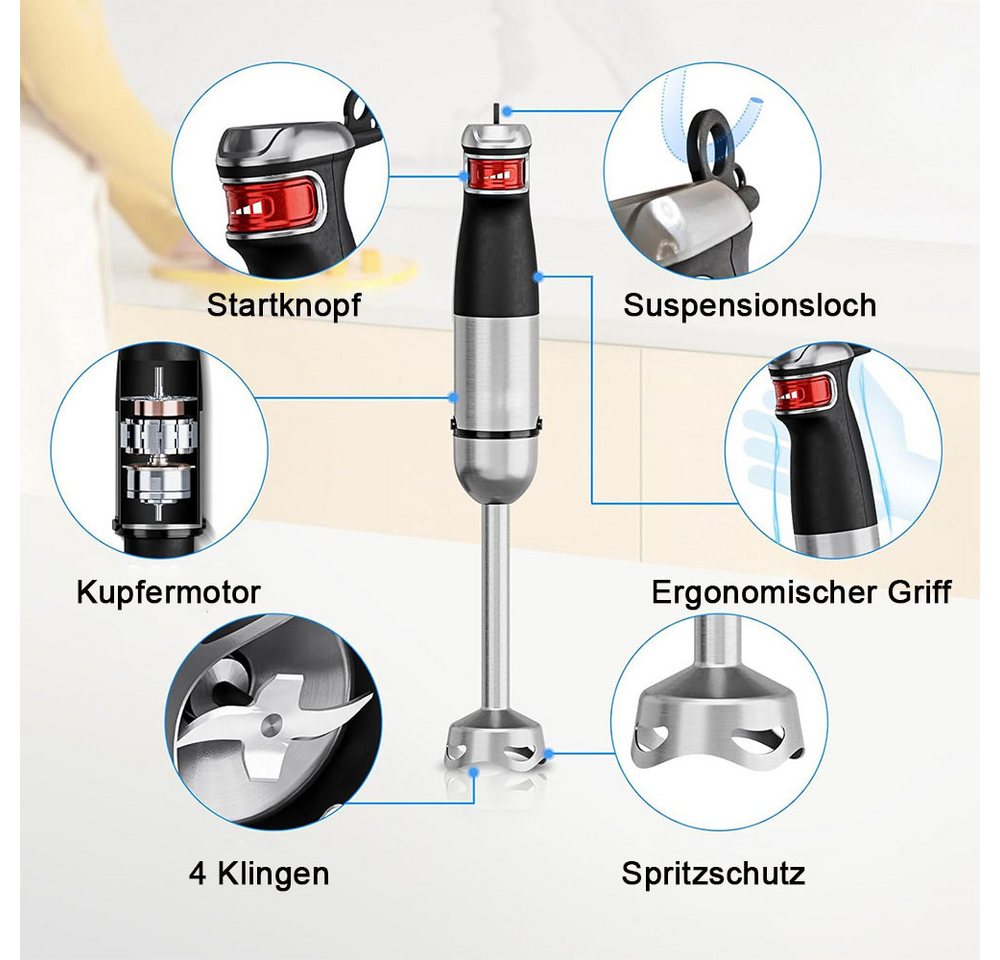 Startknopf

Suspensionsloch

Kupfermotor

Ergonomischer Griff

4 Klingen

Spritzschutz